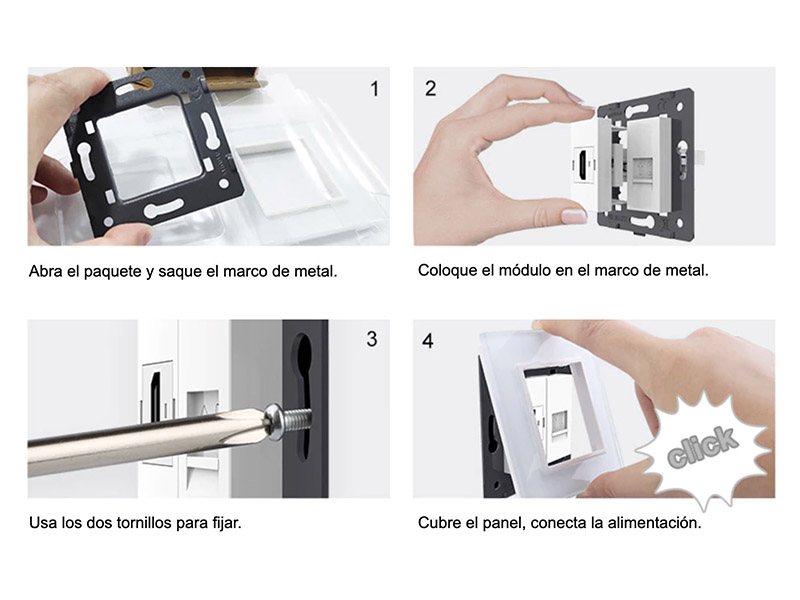 1

Abra el paquete y saque el marco de metal.

2

Coloque el módulo en el marco de metal.

3

Usa los dos tornillos para fijar.

4

click

Cubre el panel, conecta la alimentación.