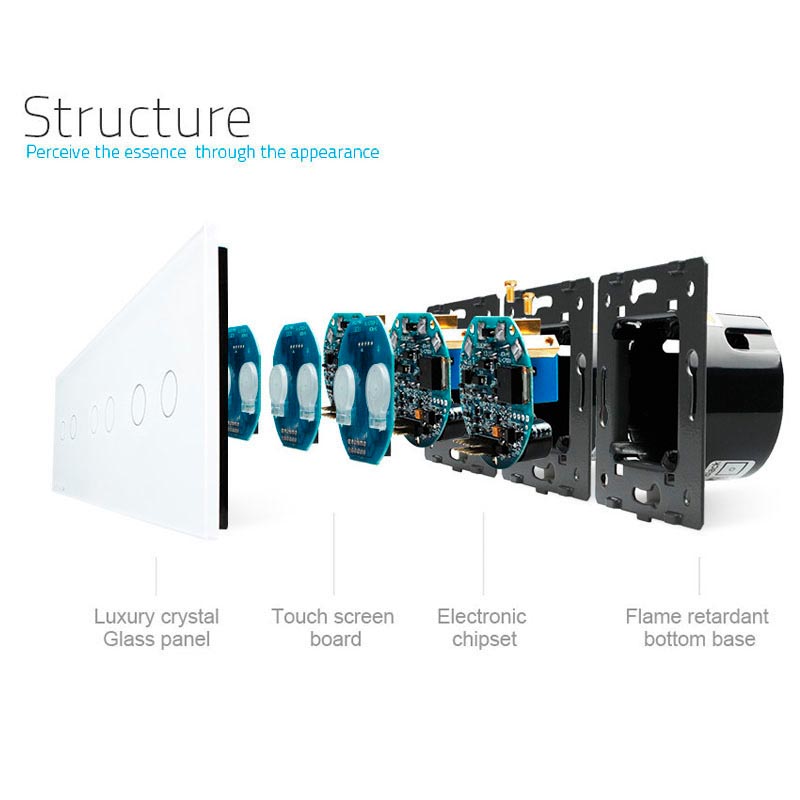 Structure
Perceive the essence through the appearance

Luxury crystal
Glass panel

Touch screen
board

Electronic
chipset

Flame retardant
bottom base